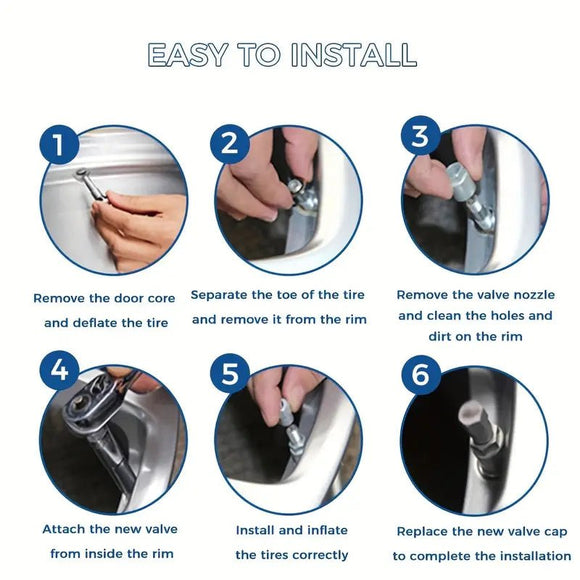 EASY TO INSTALL

1

Remove the door core and deflate the tire

2

Separate the toe of the tire and remove it from the rim

3

Remove the valve nozzle and clean the holes and dirt on the rim

4

Attach the new valve from inside the rim

5

Install and inflate the tires correctly

6

Replace the new valve cap to complete the installation